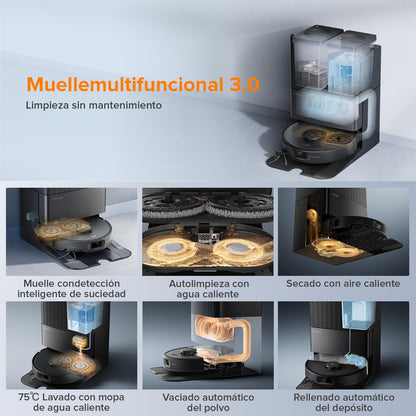 Muellemultifuncional 3.0

Limpieza sin mantenimiento

Muelle condetección inteligente de suciedad

Autolimpieza con agua caliente

Secado con aire caliente

75℃ Lavado con mopa de agua caliente

Vaciado automático del polvo

Rellenado automático del depósito