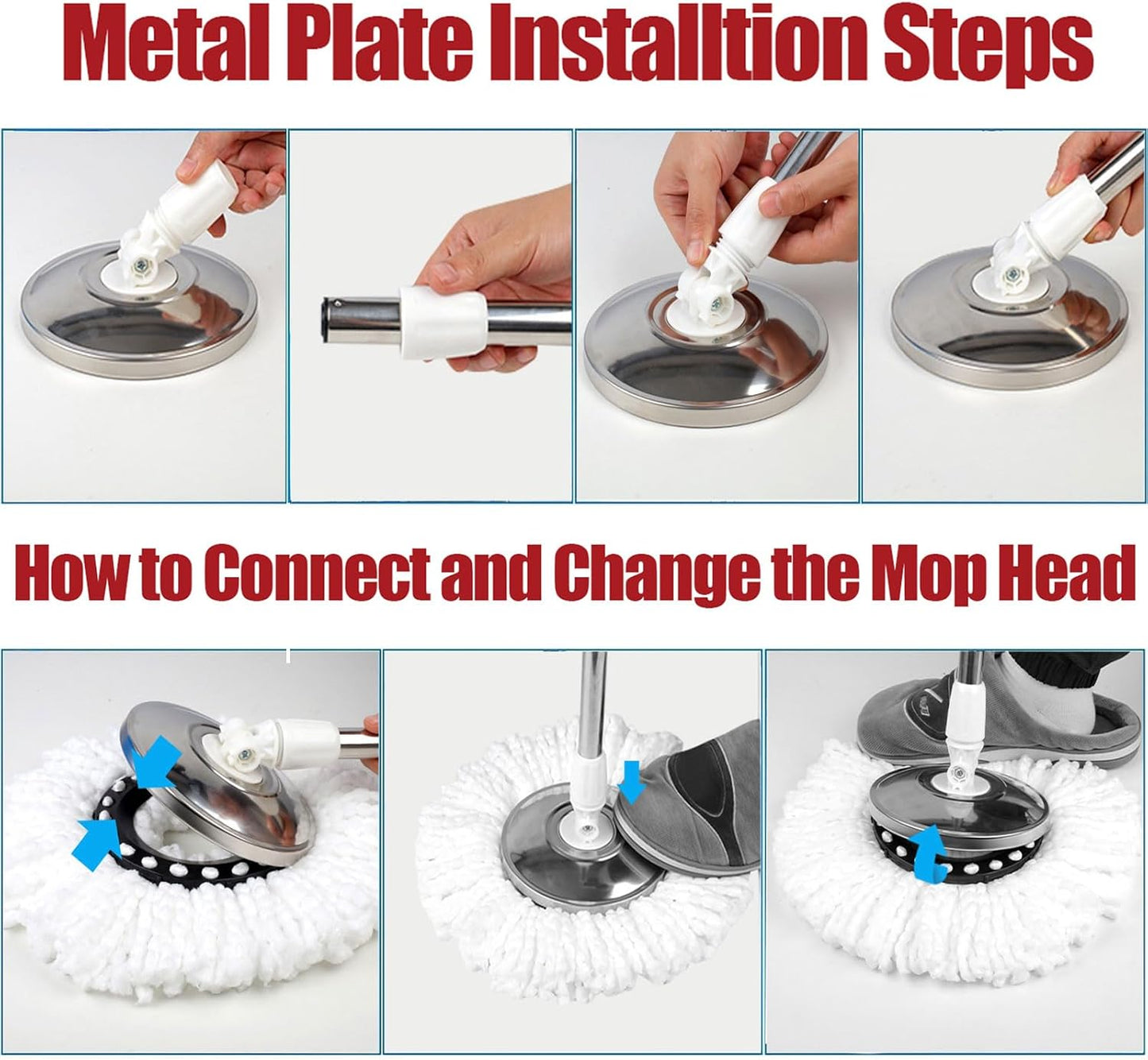 Metal Plate Installtion Steps

How to Connect and Change the Mop Head