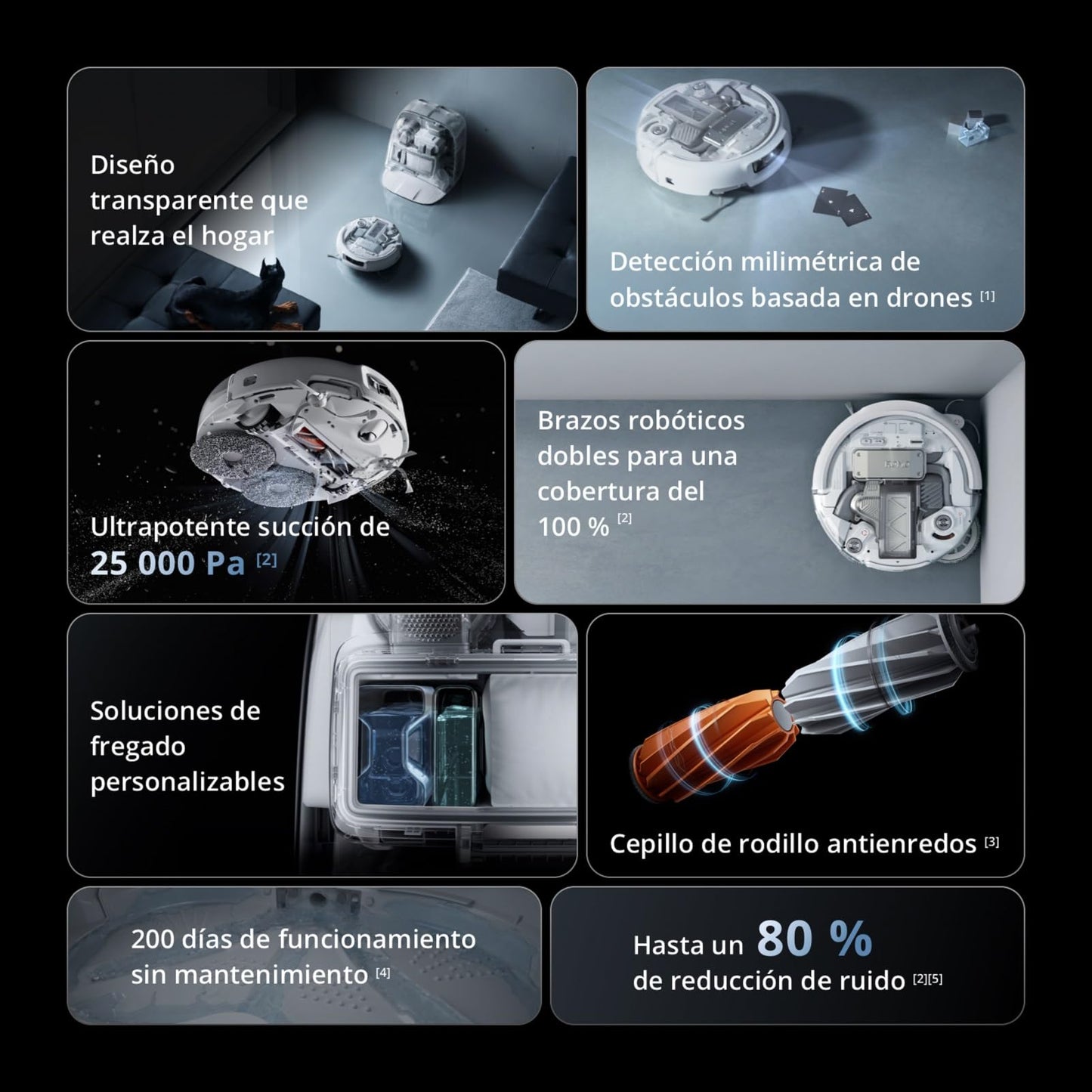 Diseño transparente que realza el hogar

Detección milimétrica de obstáculos basada en drones [1]

Ultrapotente succión de 25 000 Pa [2]

Brazos robóticos dobles para una cobertura del 100 % [2]

Soluciones de fregado personalizables

Cepillo de rodillo antienredos [3]

200 días de funcionamiento sin mantenimiento [4]

Hasta un 80 % de reducción de ruido [2][5]