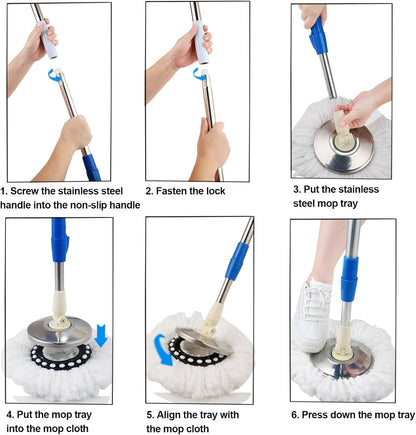 1. Screw the stainless steel handle into the non-slip handle

2. Fasten the lock

3. Put the stainless steel mop tray

4. Put the mop tray into the mop cloth

5. Align the tray with the mop cloth

6. Press down the mop tray