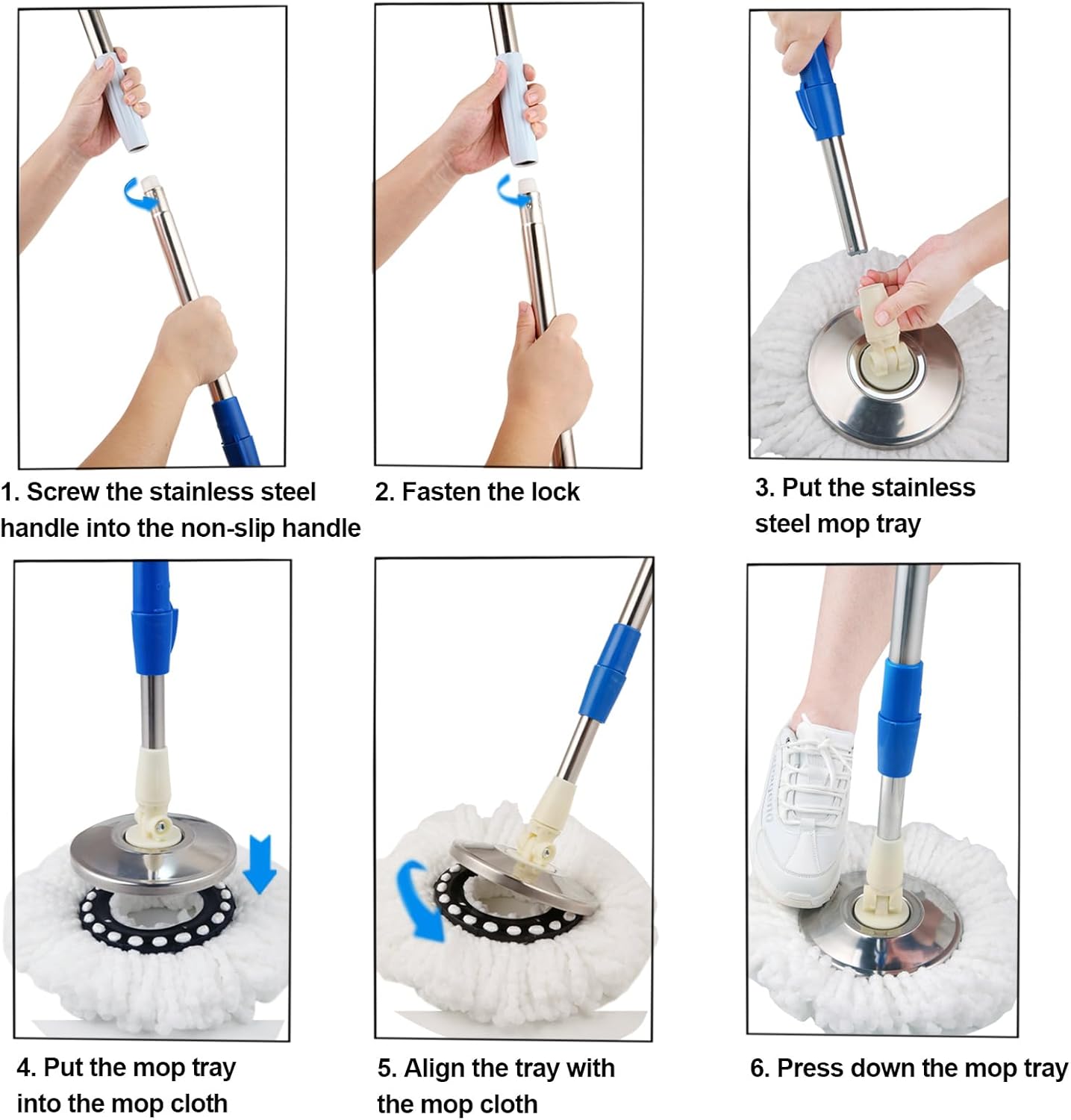 1. Screw the stainless steel handle into the non-slip handle

2. Fasten the lock

3. Put the stainless steel mop tray

4. Put the mop tray into the mop cloth

5. Align the tray with the mop cloth

6. Press down the mop tray